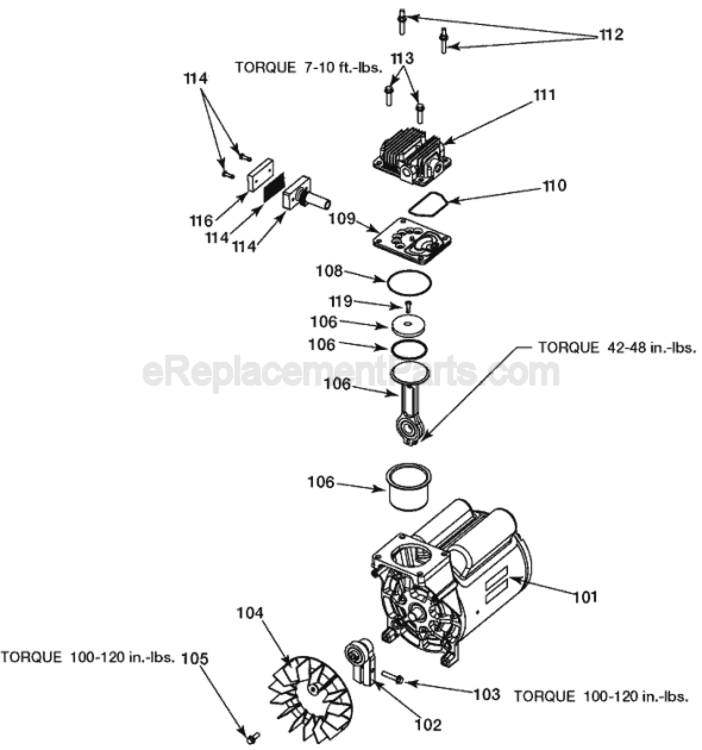 112

TORQUE 7-10 ft.-lbs.

113

114

111

110

116

114

114

109

108

119

106

106

TORQUE 42-48 in.-lbs.

eReplacementParts.com

106

106

101

104

TORQUE 100-120 in.-lbs. 105

103 TORQUE 100-120 in.-lbs.

102